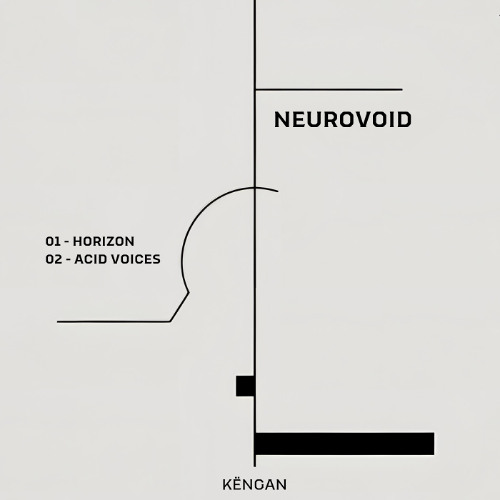 NEUROVOID

01 - HORIZON
02 - ACID VOICES

KËNGAN