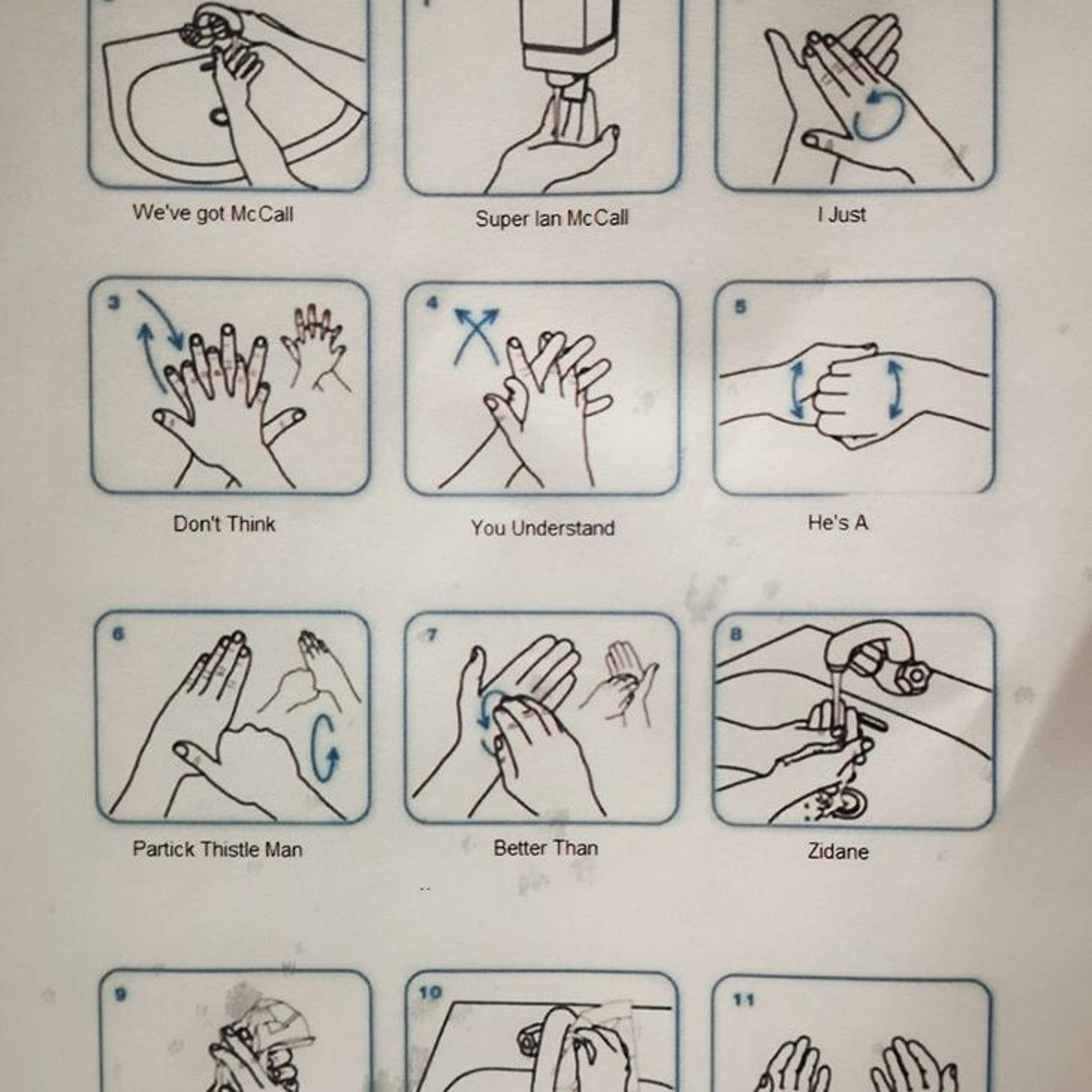 We've got McCall

Super Ian McCall

I Just

3

Don't Think

4

You Understand

5

He's A

6

Partick Thistle Man

7

Better Than

8

Zidane

9

10

11