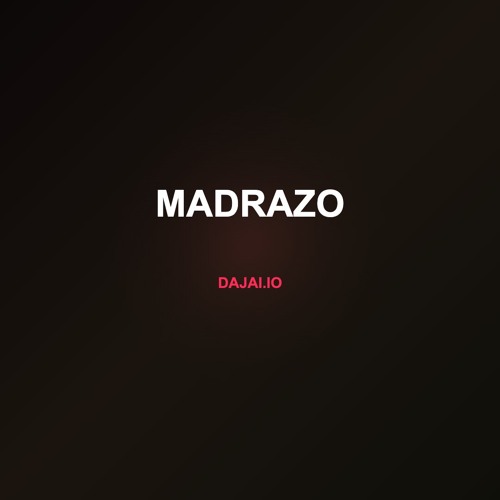 MADRAZO

DAJAI.IO