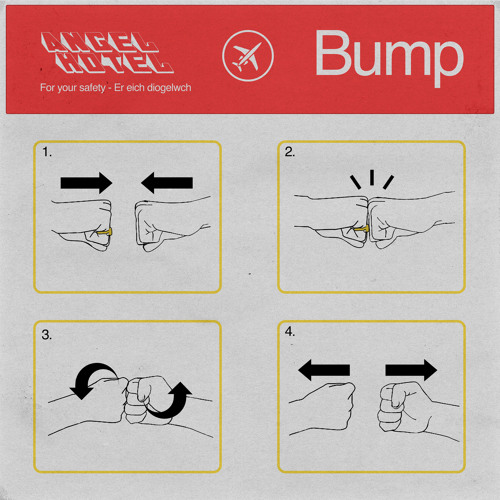 ANGEL HOTEL

For your safety - Er eich diogelwch

Bump

1.

2.

3.

4.