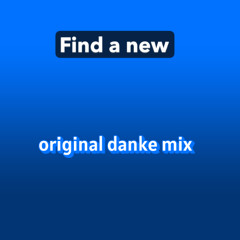 Find a new

original danke mix