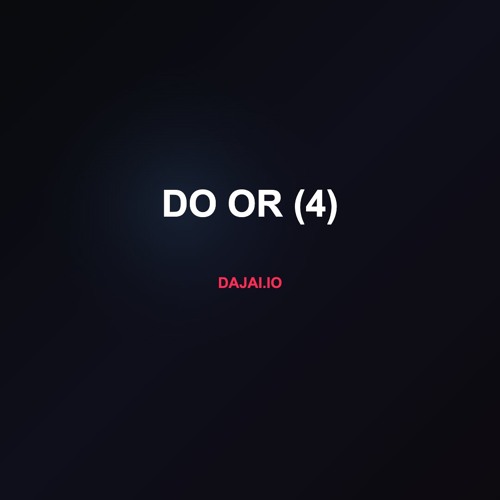 DO OR (4)

DAJAI.IO