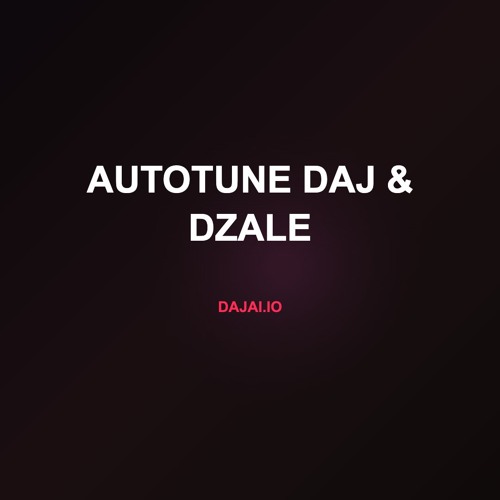 AUTOTUNE DAJ & DZALE

DAJAI.IO