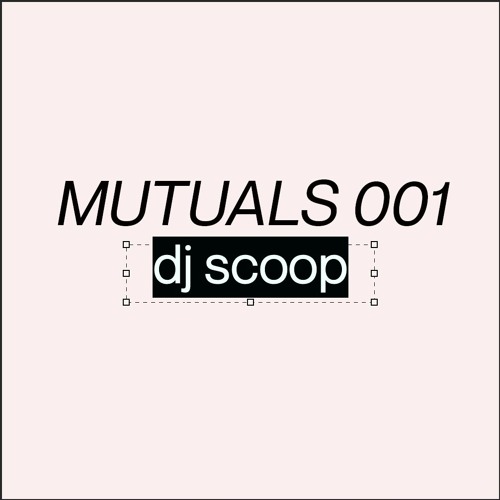 MUTUALS 001
dj scoop