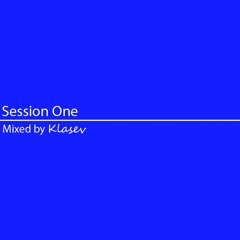 Session One

Mixed by Klasev