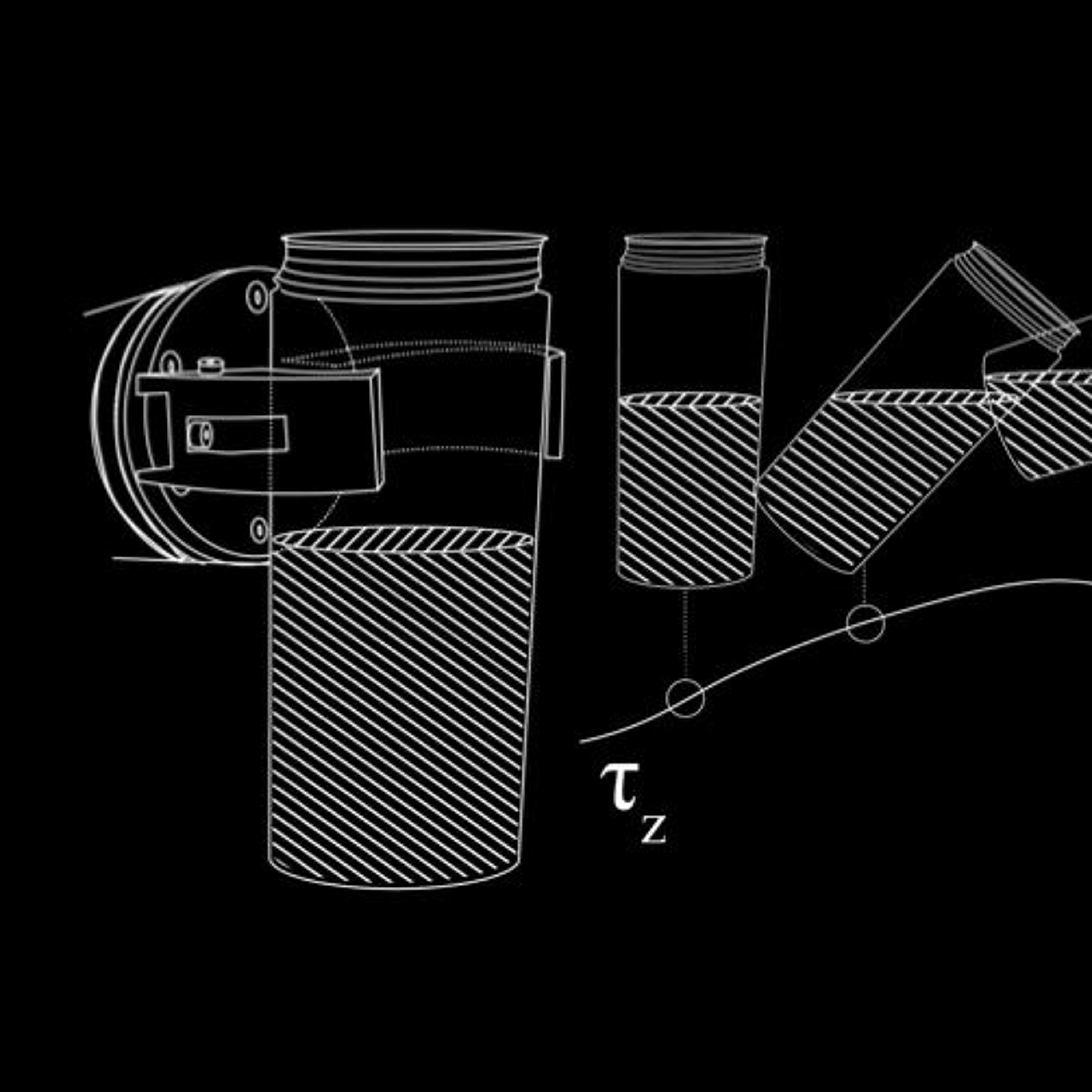 $\tau_z$