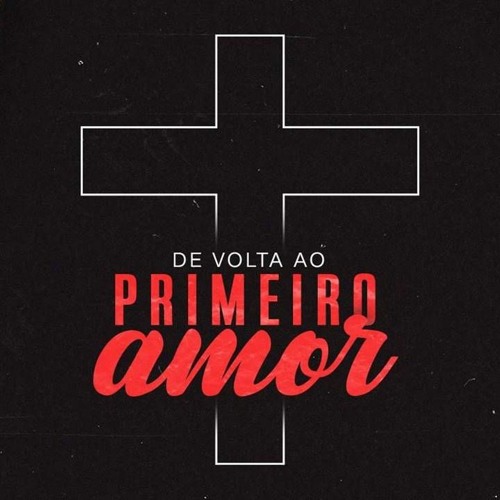 DE VOLTA AO
PRIMEIRO
amor