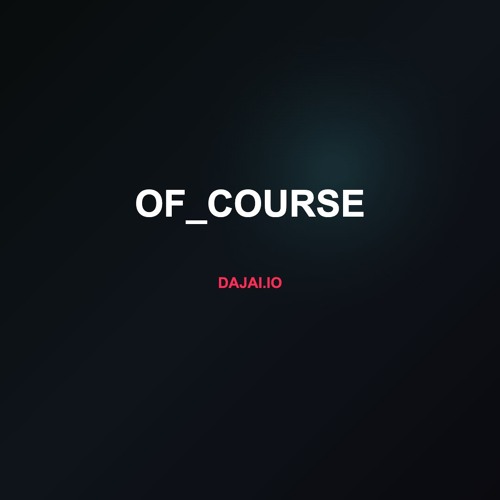 OF_COURSE

DAJAI.IO