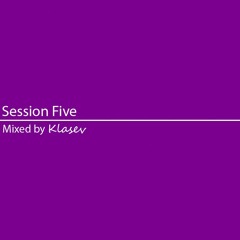 Session Five

Mixed by Klasev