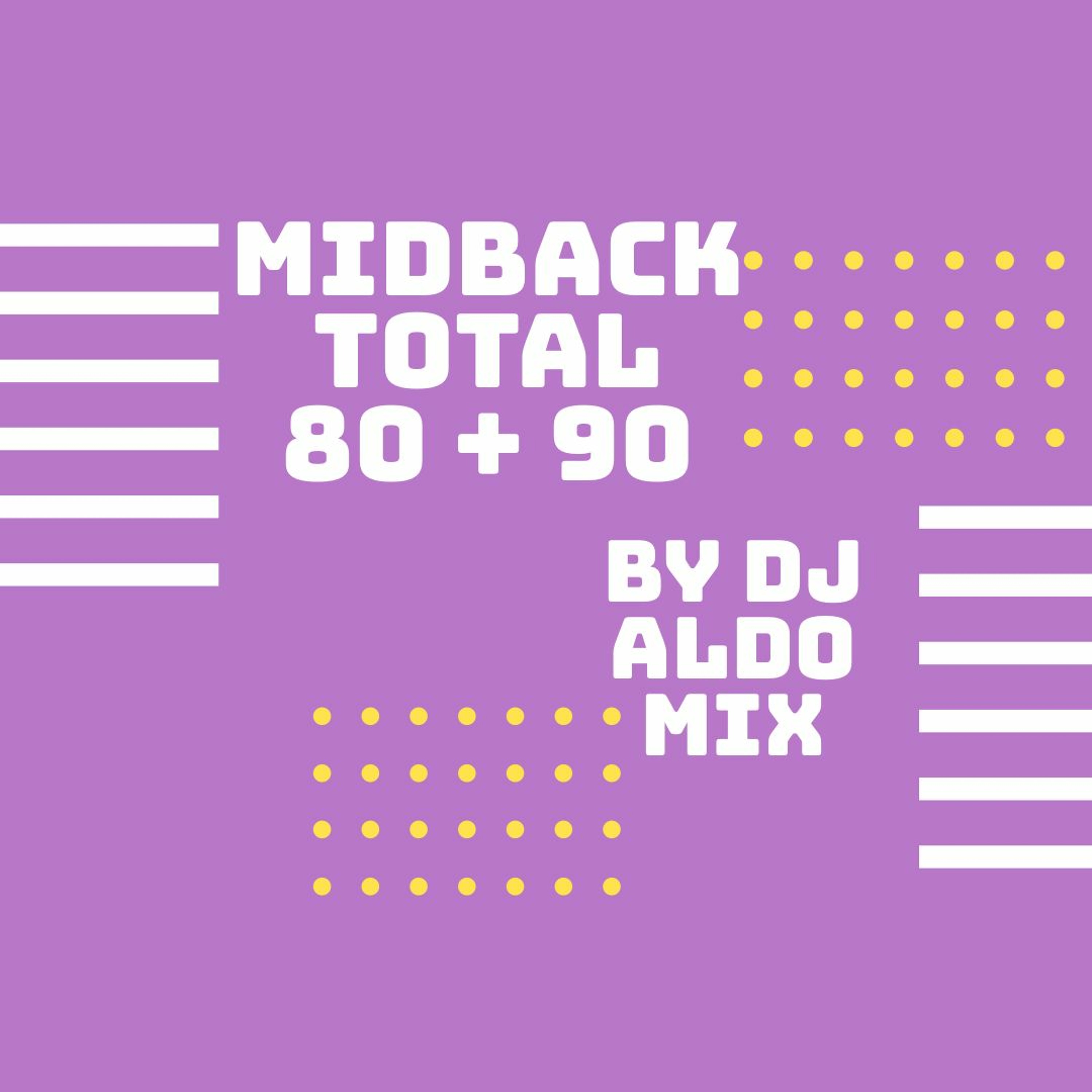 MIDBACK
TOTAL
80 + 90

BY DJ
ALDO
MIX