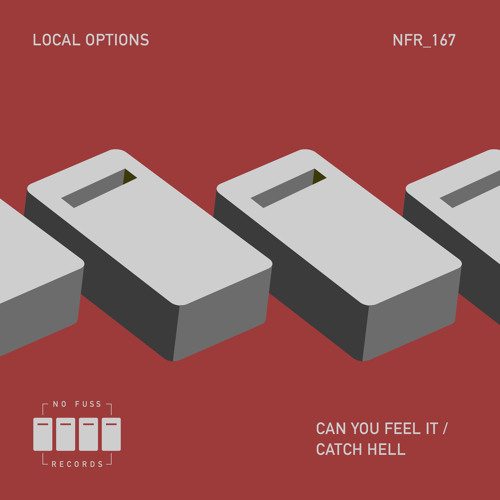 LOCAL OPTIONS

NFR_167

NO FUSS
RECORDS

CAN YOU FEEL IT /
CATCH HELL