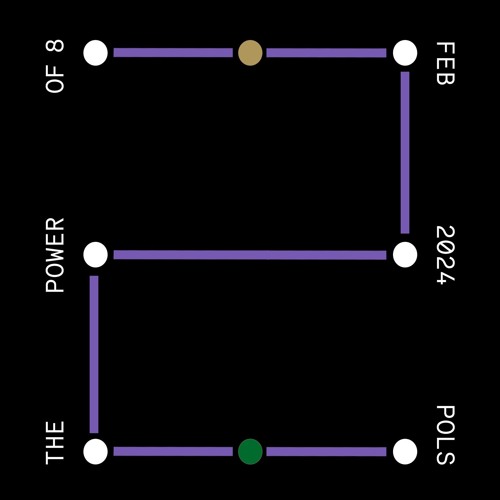 THE
POWER
OF 8

FEB
2024
POLS