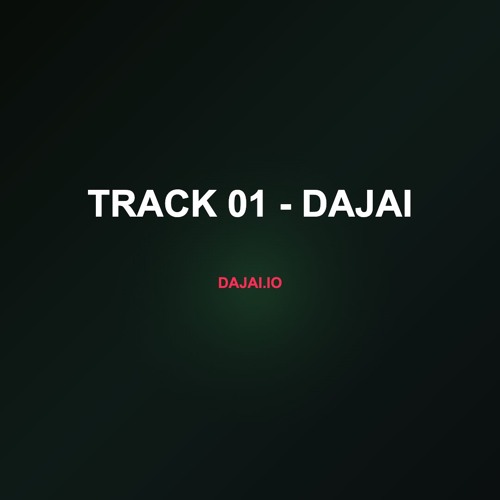 TRACK 01 - DAJAI

DAJAI.IO