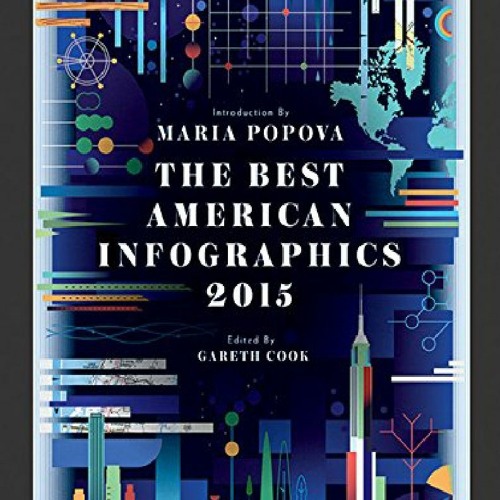 Introduction By
MARIA POPOVA

THE BEST AMERICAN INFOGRAPHICS 2015

Edited By
GARETH COOK