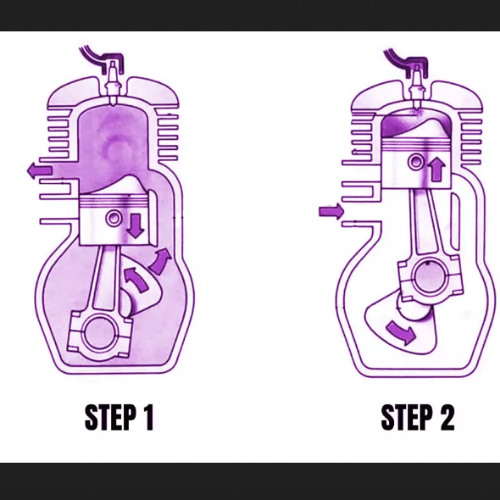 STEP 1

STEP 2