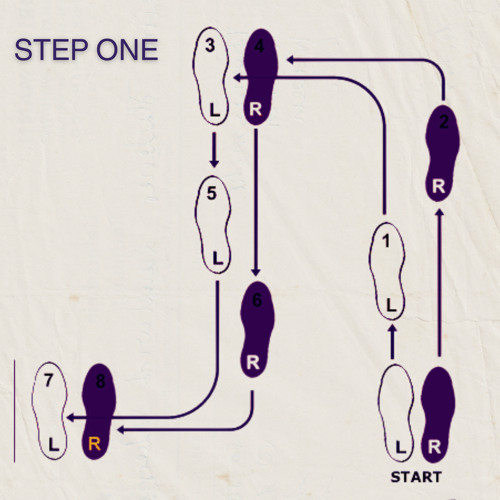 STEP ONE

3
L

4
R

2
R

5
L

1
L

6
R

7
L

8
R

L

R

START