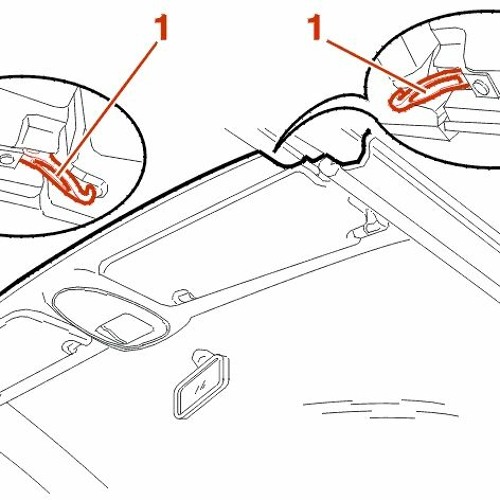 1

1