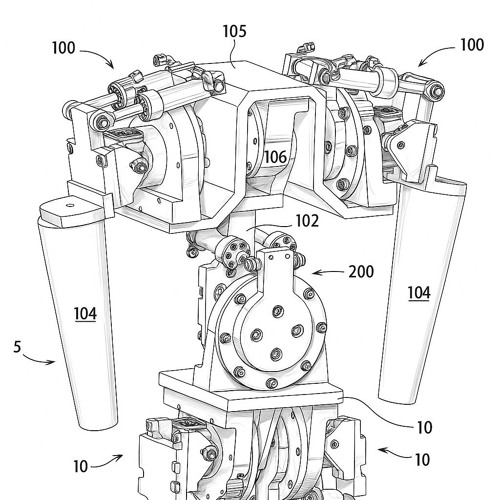 100
105
100
106
102
200
104
104
5
10
10
10