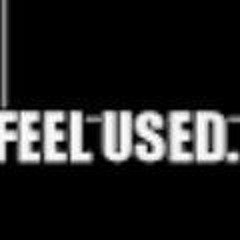 FEEL USED.