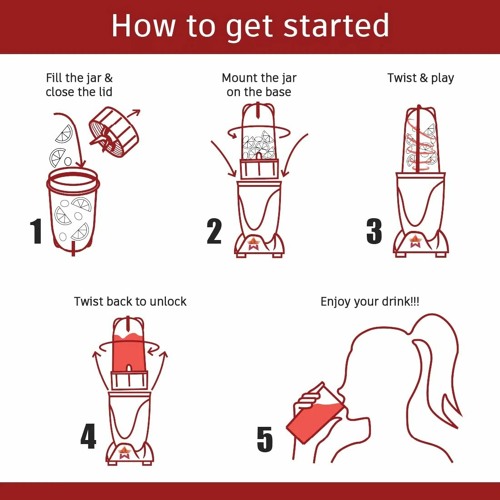 How to get started

Fill the jar & close the lid

1

Mount the jar on the base

2

Twist & play

3

Twist back to unlock

4

Enjoy your drink!!!

5