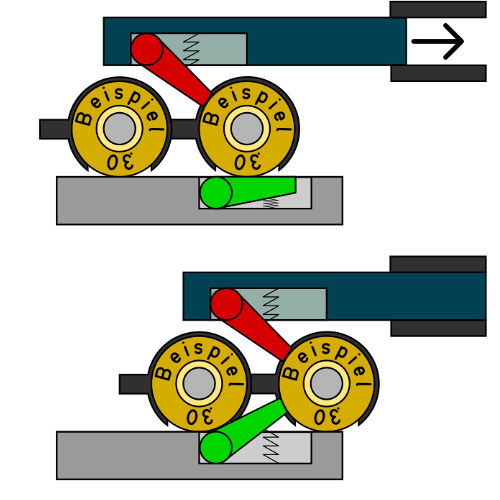 Beispiel
.30
Beispiel
.30
Beispiel
.30
Beispiel
.30