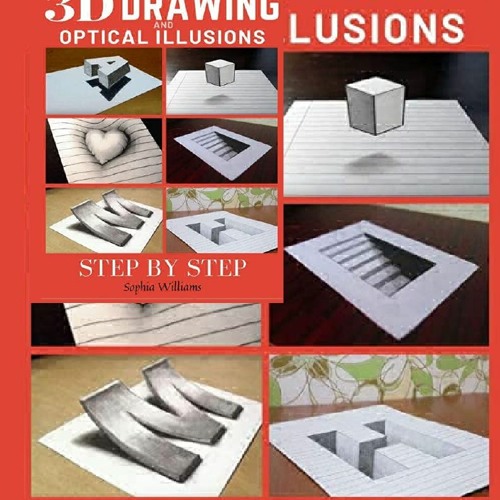 3D DRAWING
AND
OPTICAL ILLUSIONS

LUSIONS

STEP BY STEP
Sophia Williams