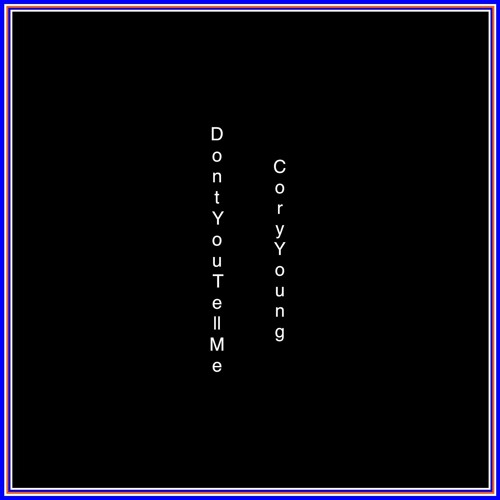 DontYouTellMe

CoryYoung