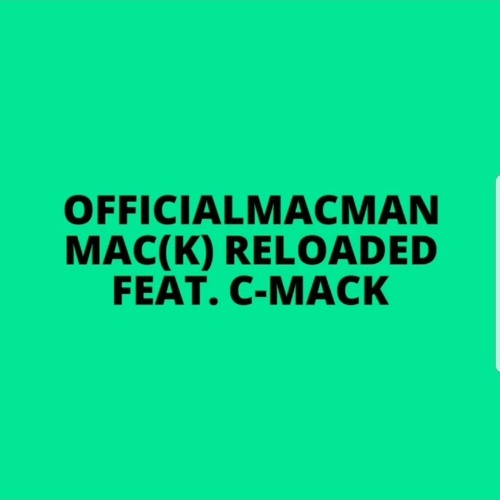 OFFICIALMACMAN
MAC(K) RELOADED
FEAT. C-MACK