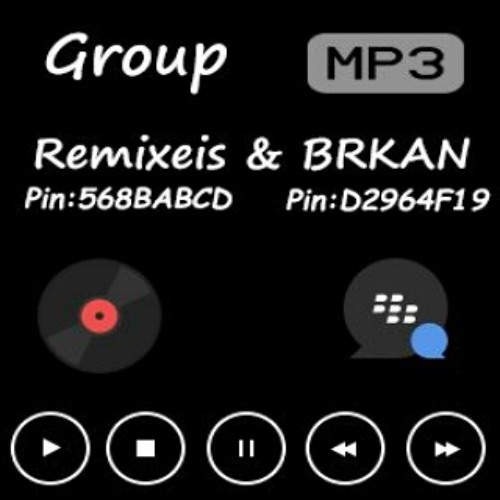 Group MP3

Remixeis & BRKAN

Pin:568BABCD Pin:D2964F19