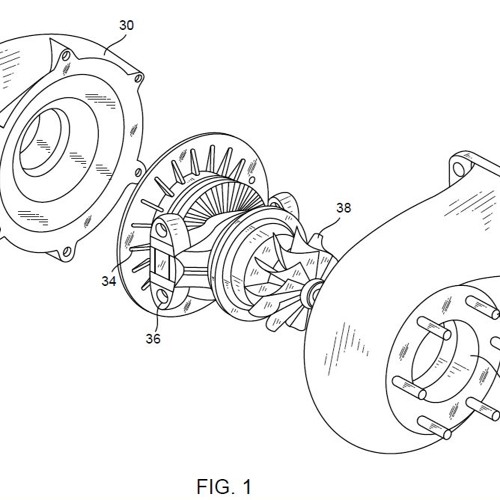 30

38

34

36

FIG. 1