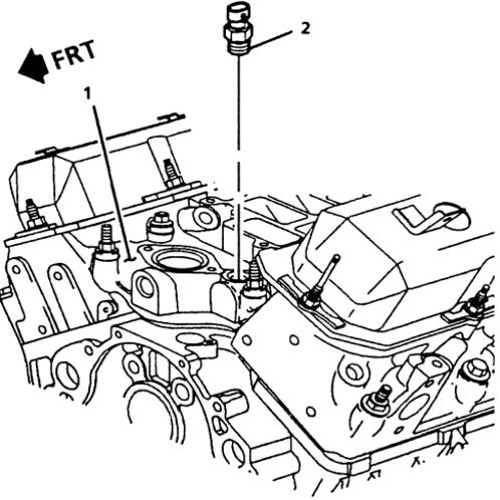 FRT

1

2