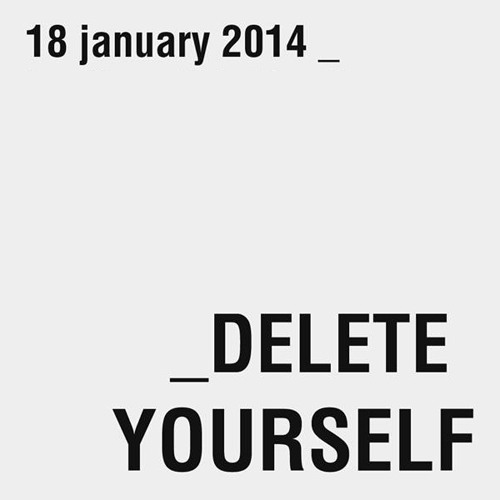 18 january 2014 _

_DELETE YOURSELF