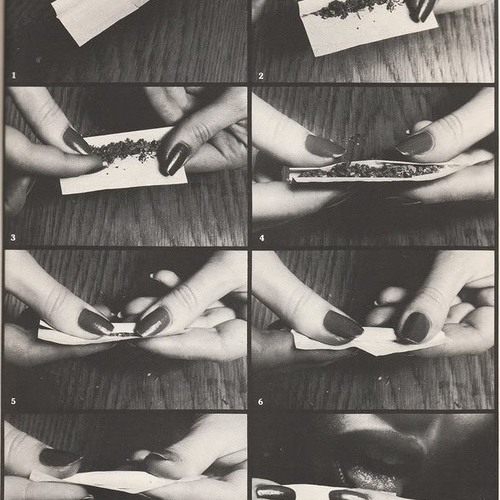 1

2

3

4

5

6